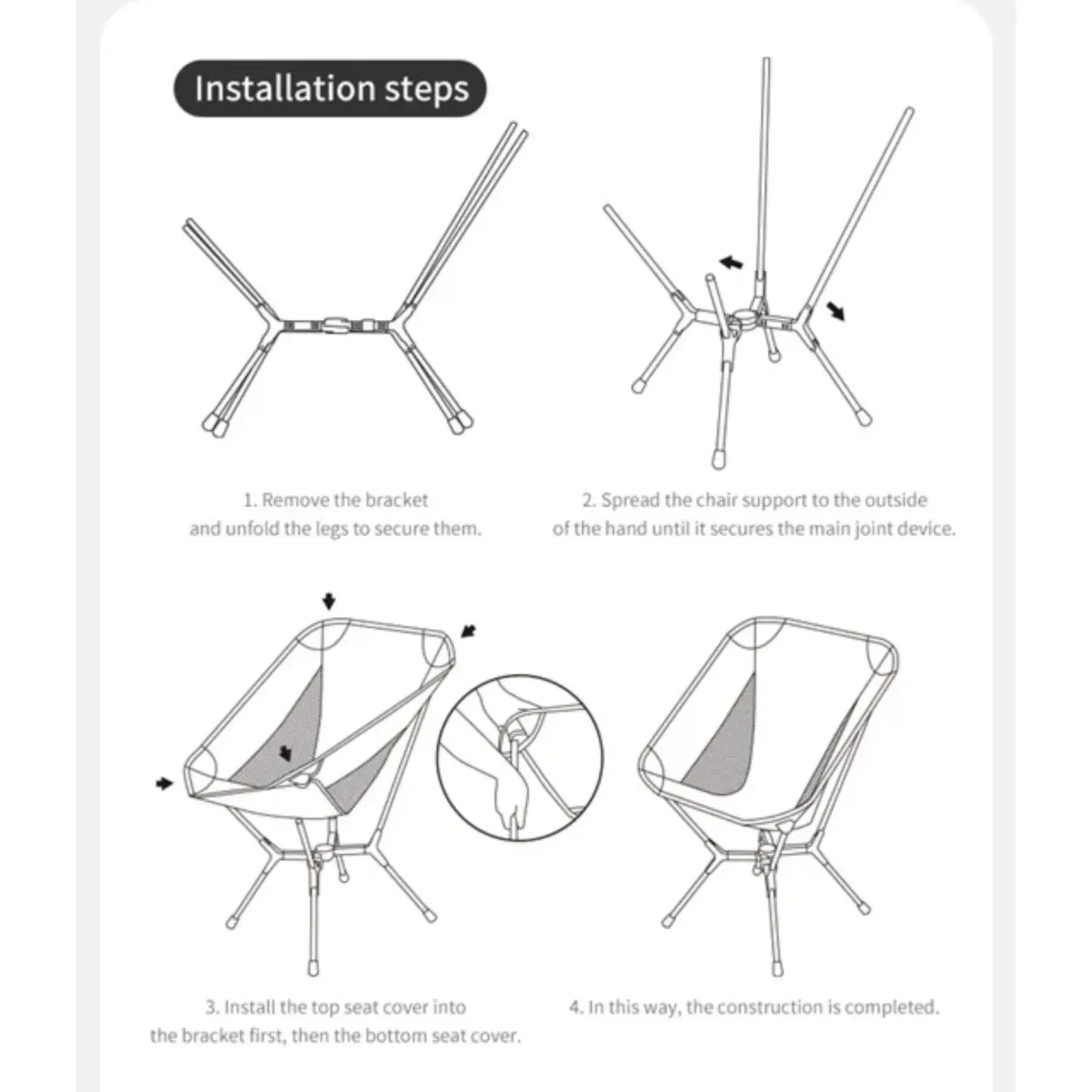 Installation steps

1. Remove the bracket and unfold the legs to secure them.

2. Spread the chair support to the outside of the hand until it secures the main joint device.

3. Install the top seat cover into the bracket first, then the bottom seat cover.

4. In this way, the construction is completed.