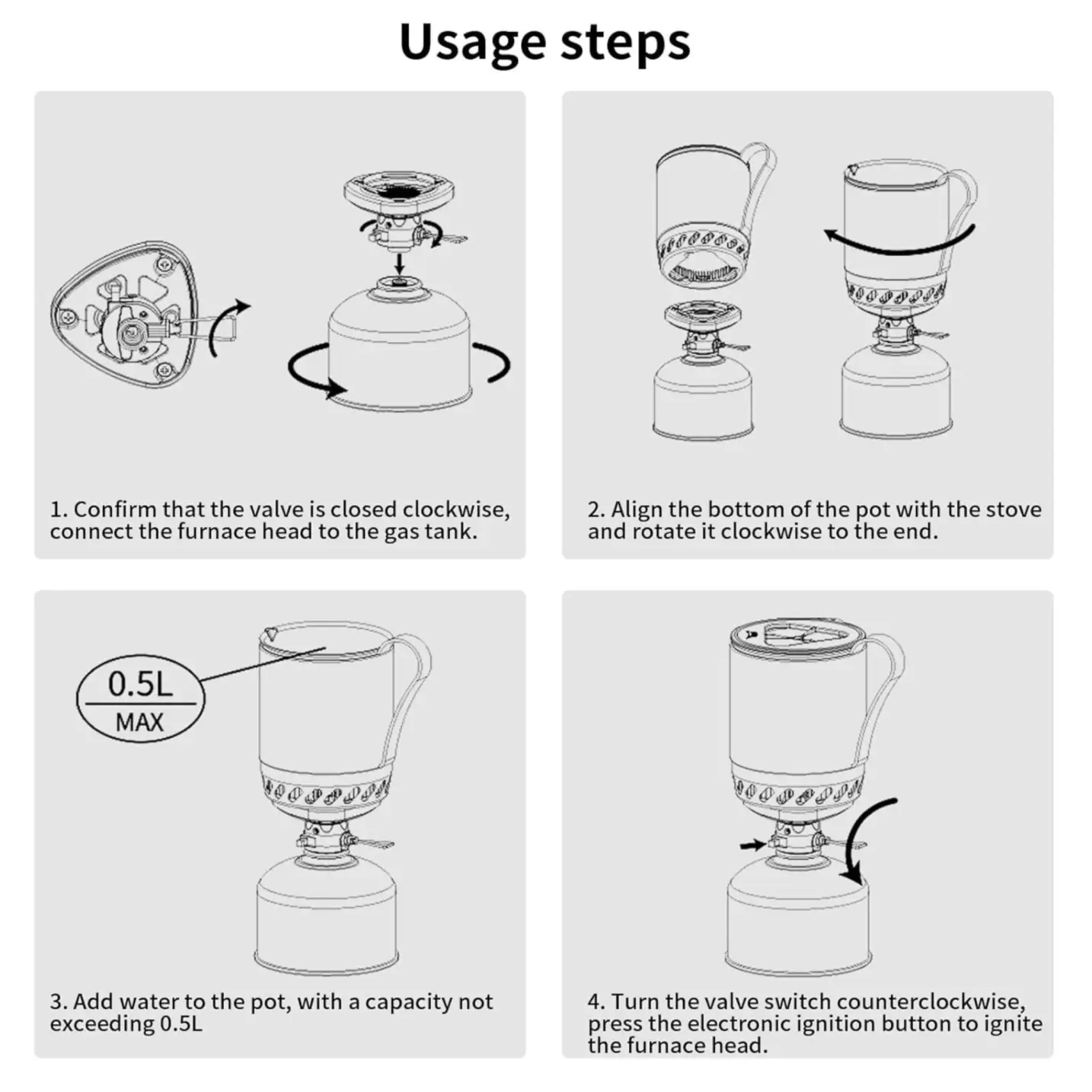 Usage steps

1. Confirm that the valve is closed clockwise, connect the furnace head to the gas tank.

2. Align the bottom of the pot with the stove and rotate it clockwise to the end.

0.5L
MAX

3. Add water to the pot, with a capacity not exceeding 0.5L

4. Turn the valve switch counterclockwise, press the electronic ignition button to ignite the furnace head.